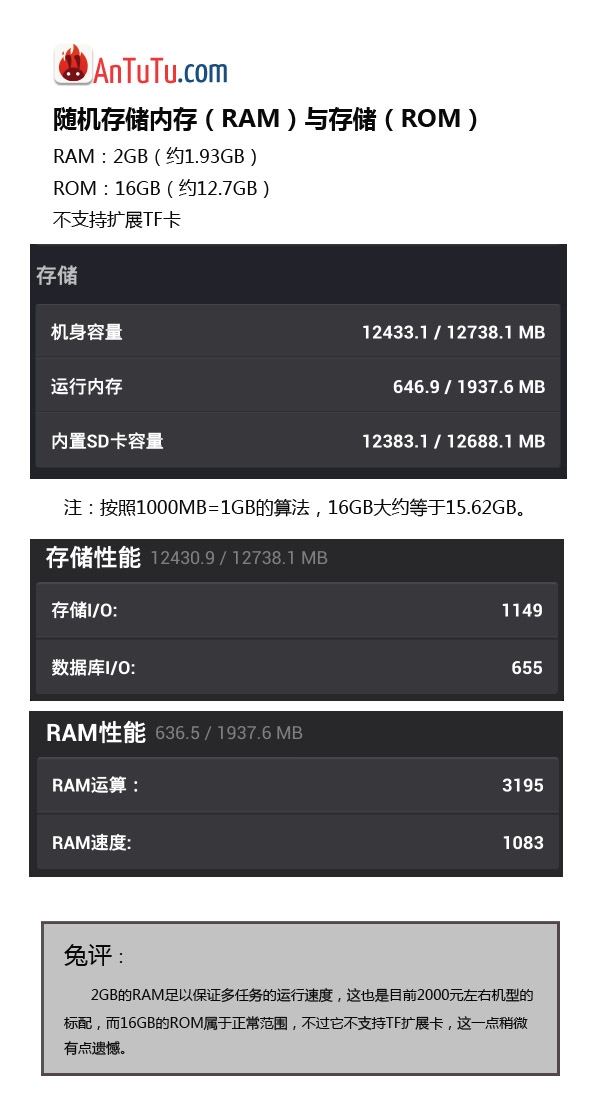 AnTuTu.com

随机存储内存（RAM）与存储（ROM）

RAM：2GB（约1.93GB）

ROM：16GB（约12.7GB）

不支持扩展TF卡

存储

机身容量 12433.1 / 12738.1 MB

运行内存 646.9 / 1937.6 MB

内置SD卡容量 12383.1 / 12688.1 MB

注：按照1000MB=1GB的算法，16GB大约等于15.62GB。

存储性能 12430.9 / 12738.1 MB

存储I/O: 1149

数据库I/O: 655

RAM性能 636.5 / 1937.6 MB

RAM运算： 3195

RAM速度: 1083

兔评：

2GB的RAM足以保证多任务的运行速度，这也是目前2000元左右机型的标配，而16GB的ROM属于正常范围，不过它不支持TF扩展卡，这一点稍微有点遗憾。