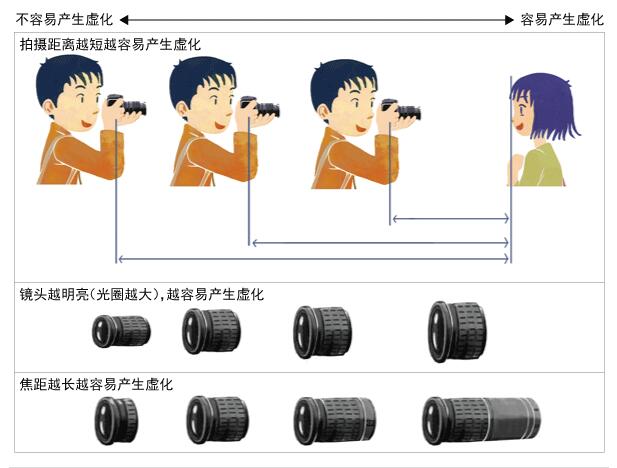 不容易产生虚化 容易产生虚化

拍摄距离越短越容易产生虚化

镜头越明亮(光圈越大),越容易产生虚化

焦距越长越容易产生虚化